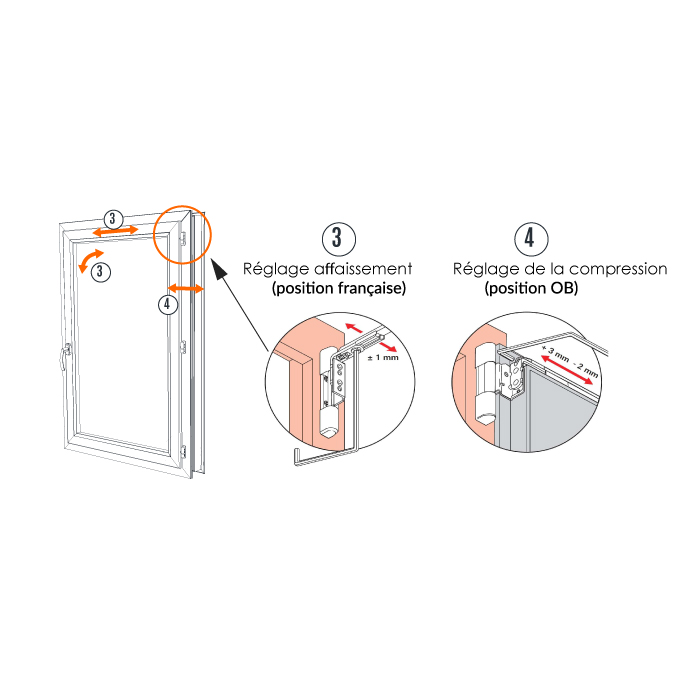 3

3

4

3

Réglage affaissement
(position française)

± 1 mm

4

Réglage de la compression
(position OB)

+ 3 mm - 2 mm